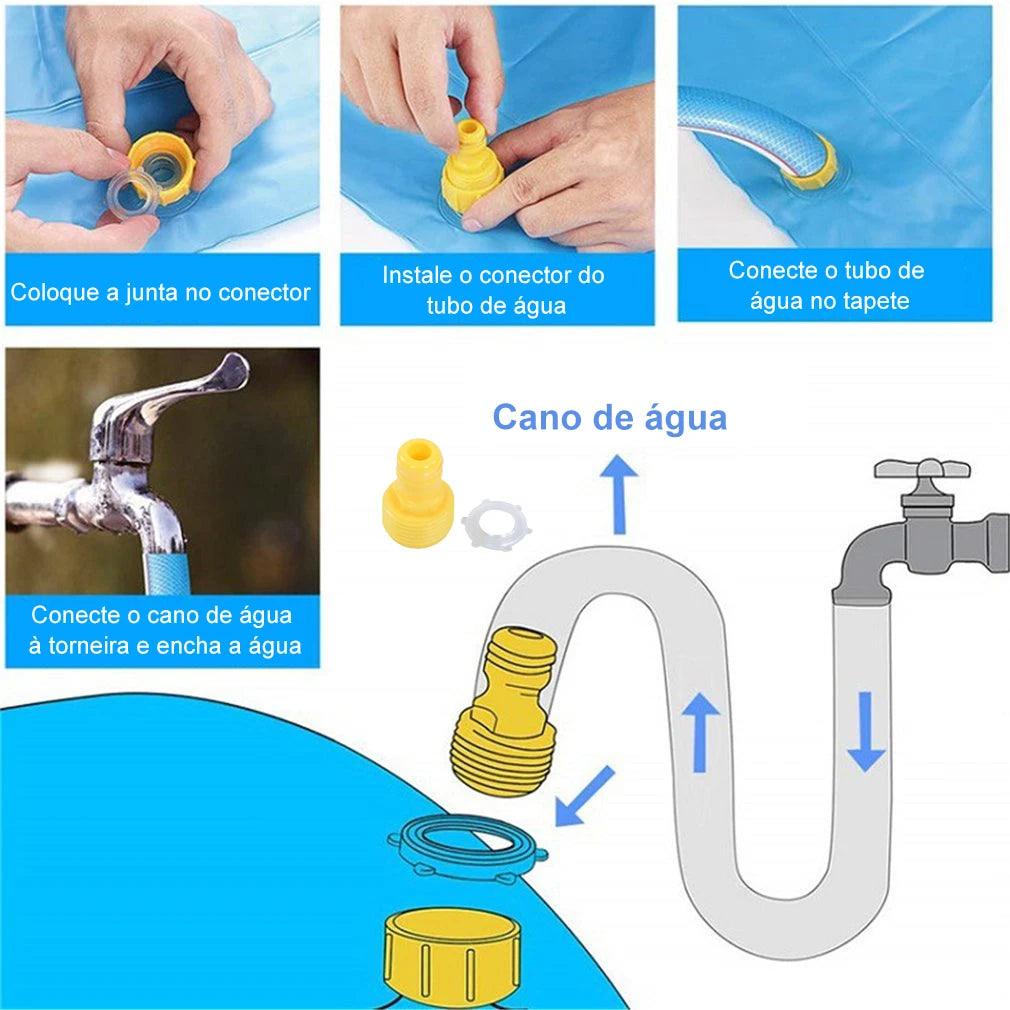 Coloque a junta no conector

Instale o conector do tubo de água

Conecte o tubo de água no tapete

Conecte o cano de água à torneira e encha a água

Cano de água